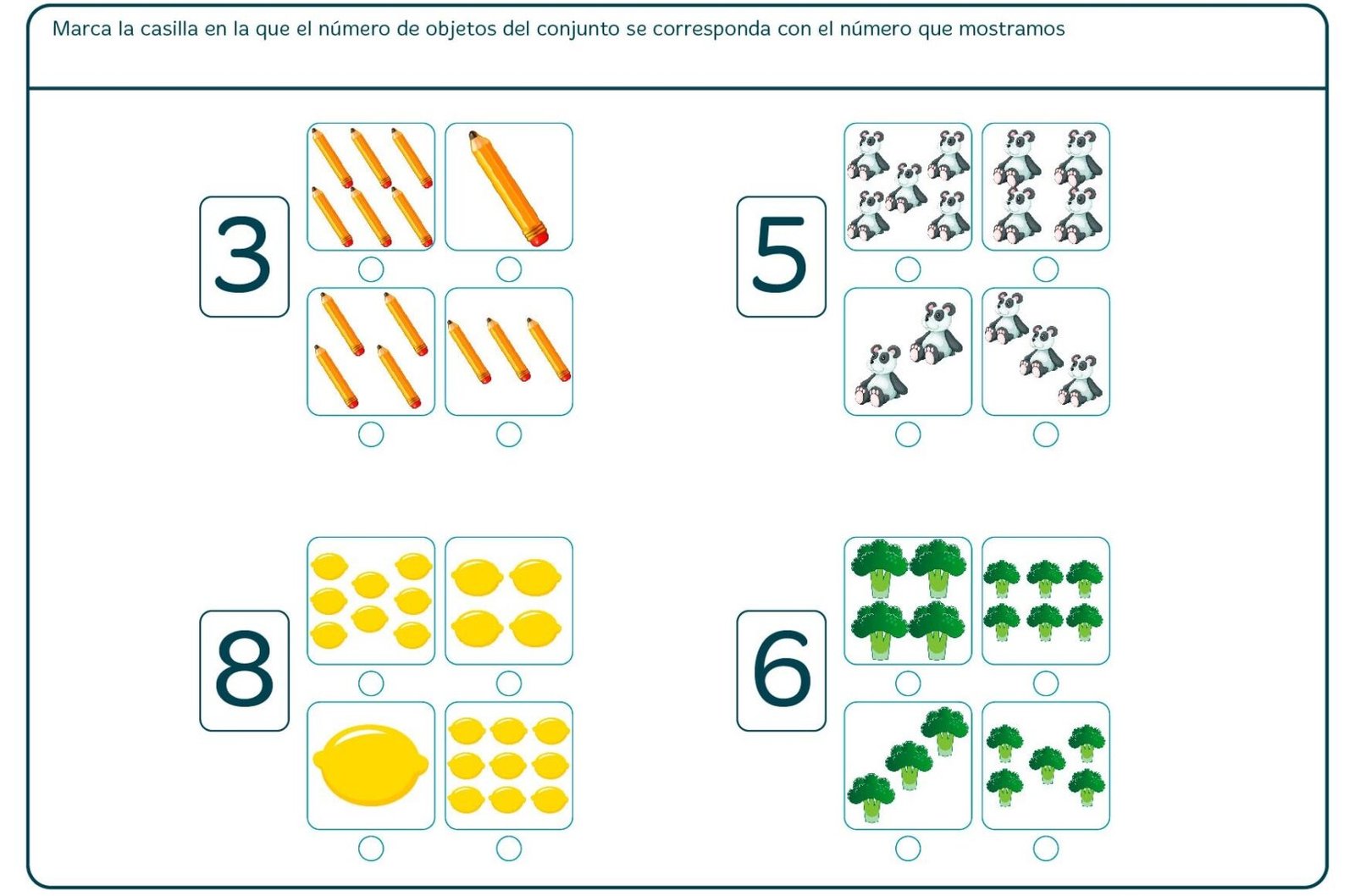 Marca la casilla en la que el número de objetos del conjunto se corresponda con el número que mostramos

3

5

8

6